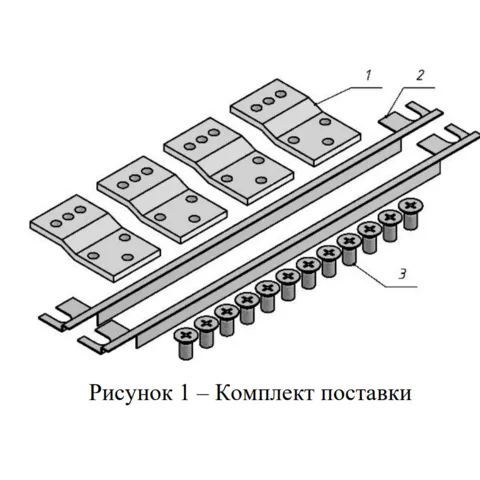 1
2
3
Рисунок 1 – Комплект поставки