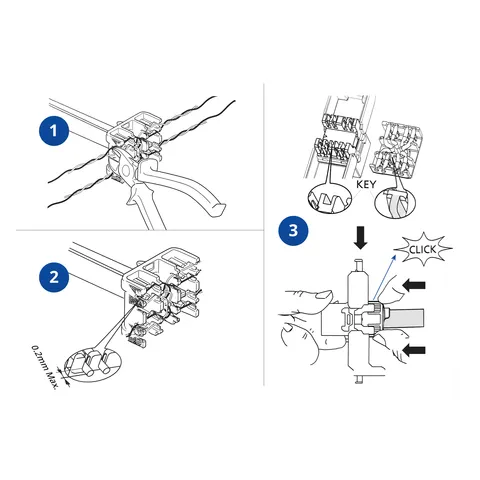 1

2

0.2mm Max.

KEY

3

CLICK