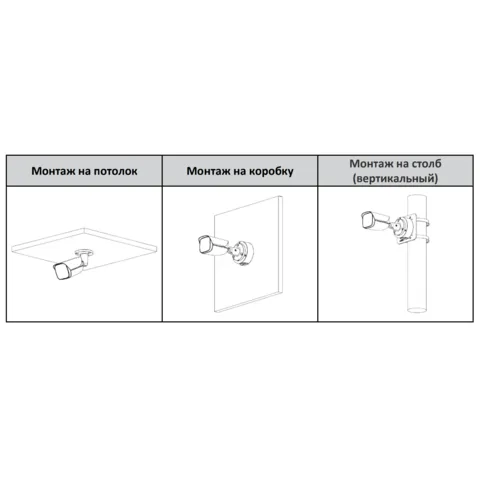 | Монтаж на потолок | Монтаж на коробку | Монтаж на столб (вертикальный) |
|---|---|---|
| | | |