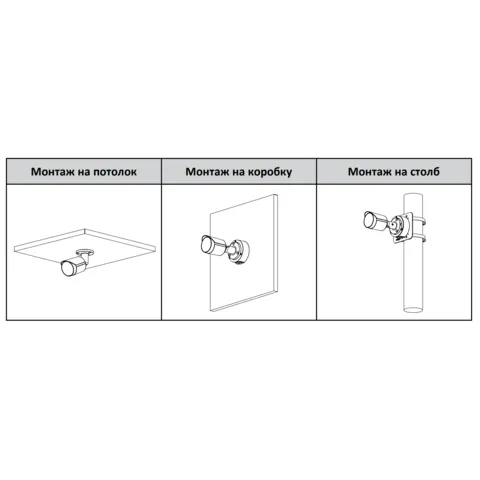 | Монтаж на потолок | Монтаж на коробку | Монтаж на столб |
|---|---|---|
| | | |