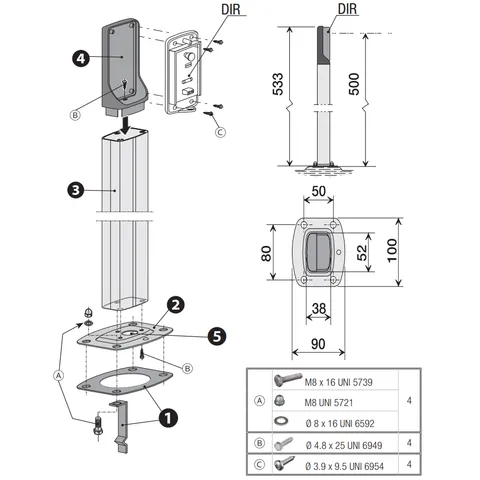 DIR

4

B

C

3

2

5

A

B

1

DIR

533

500

50

80

52

100

38

90

| | | |
|---|---|---|
| A | M8 x 16 UNI 5739 | 4 |
| | M8 UNI 5721 | |
| | Ø 8 x 16 UNI 6592 | |
| B | Ø 4.8 x 25 UNI 6949 | 4 |
| C | Ø 3.9 x 9.5 UNI 6954 | 4 |