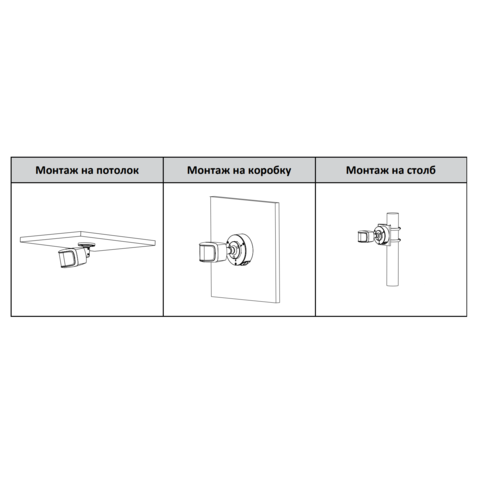 | Монтаж на потолок | Монтаж на коробку | Монтаж на столб |
|---|---|---|
| | | |