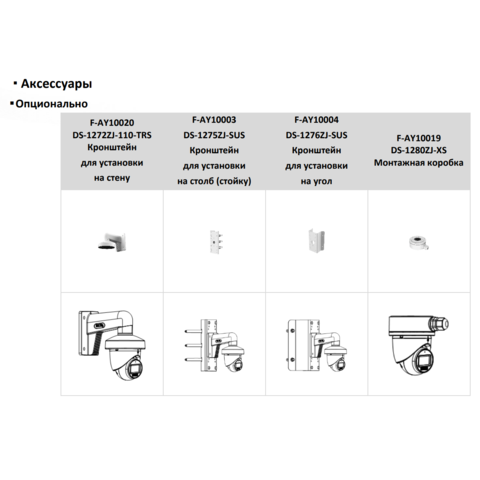 ▪ Аксессуары

▪ Опционально

| F-AY10020 DS-1272ZJ-110-TRS Кронштейн для установки на стену | F-AY10003 DS-1275ZJ-SUS Кронштейн для установки на столб (стойку) | F-AY10004 DS-1276ZJ-SUS Кронштейн для установки на угол | F-AY10019 DS-1280ZJ-XS Монтажная коробка |
|---|---|---|---|
| | | | |
| | | | |