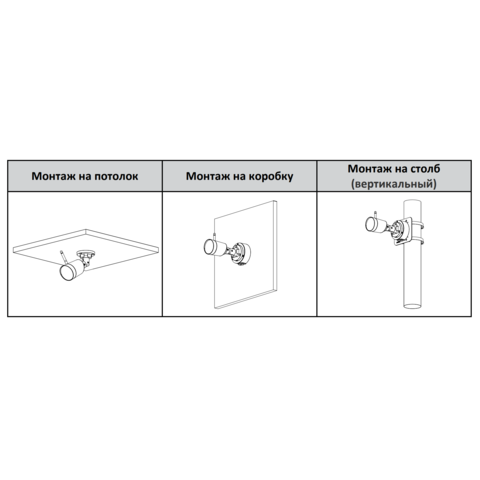 | Монтаж на потолок | Монтаж на коробку | Монтаж на столб (вертикальный) |
|---|---|---|
| | | |