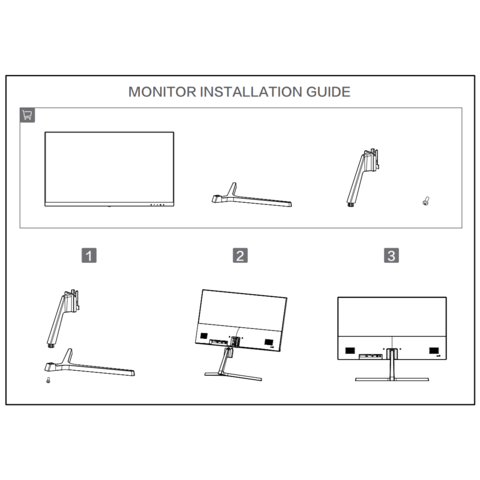 MONITOR INSTALLATION GUIDE

1

2

3