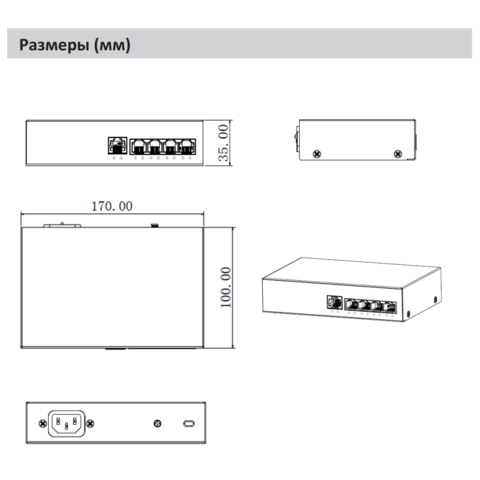 Размеры (мм)

35. 00

170. 00

100. 00