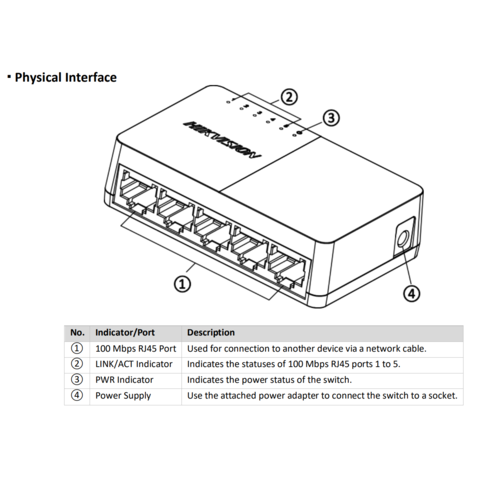 · Physical Interface

②

③

HIKVISION

①

④

| No. | Indicator/Port | Description |
|---|---|---|
| ① | 100 Mbps RJ45 Port | Used for connection to another device via a network cable. |
| ② | LINK/ACT Indicator | Indicates the statuses of 100 Mbps RJ45 ports 1 to 5. |
| ③ | PWR Indicator | Indicates the power status of the switch. |
| ④ | Power Supply | Use the attached power adapter to connect the switch to a socket. |