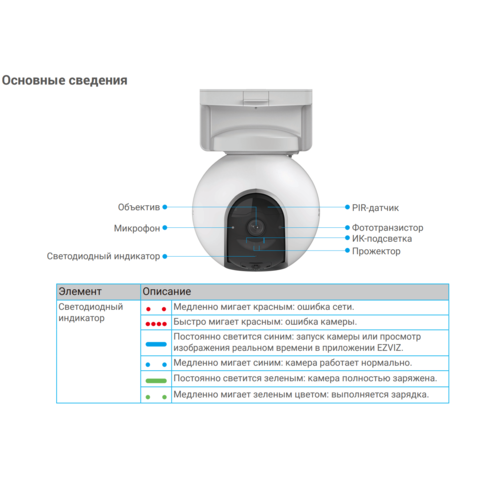 Основные сведения

Объектив
Микрофон
Светодиодный индикатор
PIR-датчик
Фототранзистор
ИК-подсветка
Прожектор

| Элемент | Описание | |
|---|---|---|
| Светодиодный индикатор | | Медленно мигает красным: ошибка сети. |
| | | Быстро мигает красным: ошибка камеры. |
| | | Постоянно светится синим: запуск камеры или просмотр изображения реальном времени в приложении EZVIZ. |
| | | Медленно мигает синим: камера работает нормально. |
| | | Постоянно светится зеленым: камера полностью заряжена. |
| | | Медленно мигает зеленым цветом: выполняется зарядка. |